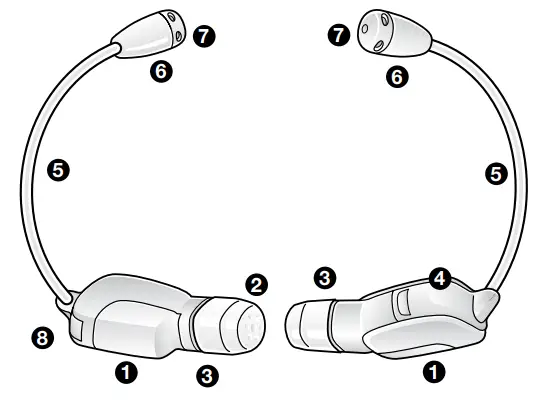 7
6
5
2
8
1
3
7
6
5
3
4
1