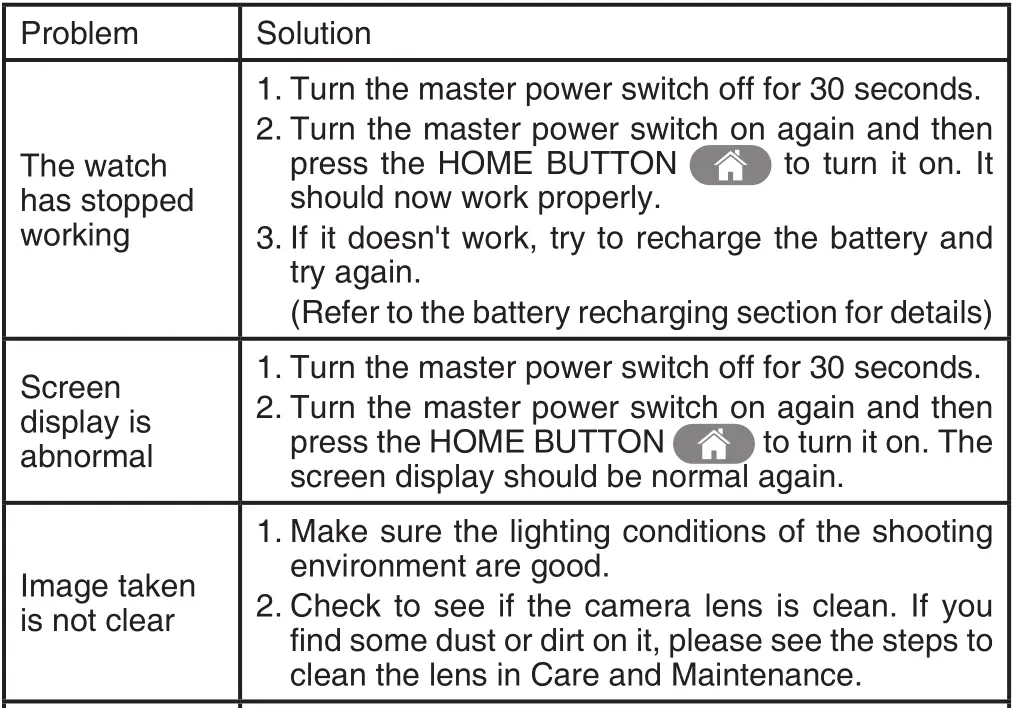 | Problem | Solution |
|---|---|
| The watch has stopped working | 1. Turn the master power switch off for 30 seconds. 2. Turn the master power switch on again and then press the HOME BUTTON to turn it on. It should now work properly. 3. If it doesn't work, try to recharge the battery and try again. (Refer to the battery recharging section for details) |
| Screen display is abnormal | 1. Turn the master power switch off for 30 seconds. 2. Turn the master power switch on again and then press the HOME BUTTON to turn it on. The screen display should be normal again. |
| Image taken is not clear | 1. Make sure the lighting conditions of the shooting environment are good. 2. Check to see if the camera lens is clean. If you find some dust or dirt on it, please see the steps to clean the lens in Care and Maintenance. |