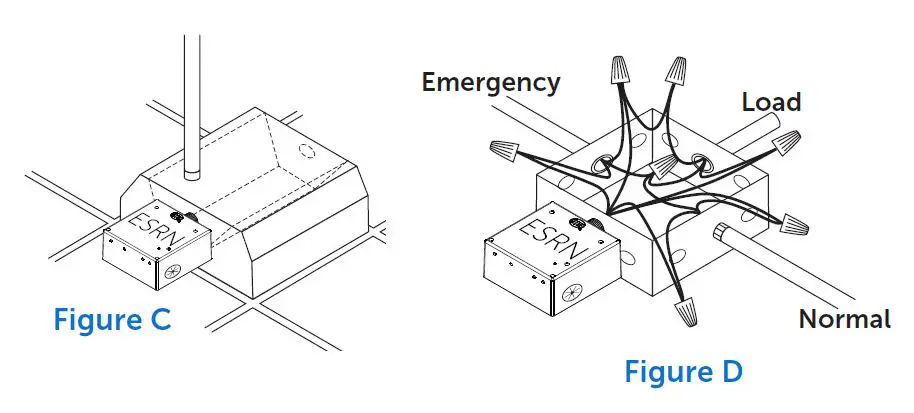 ESRN

Figure C

Emergency

Load

ESRN

Normal

Figure D