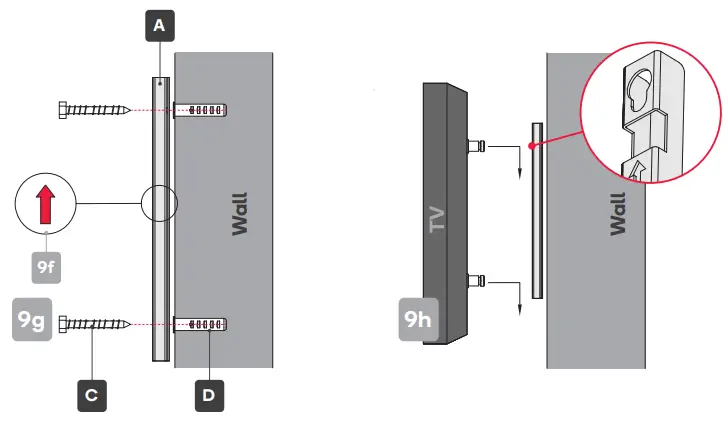 A

Wall

9f

9g

C

D

TV

Wall

9h