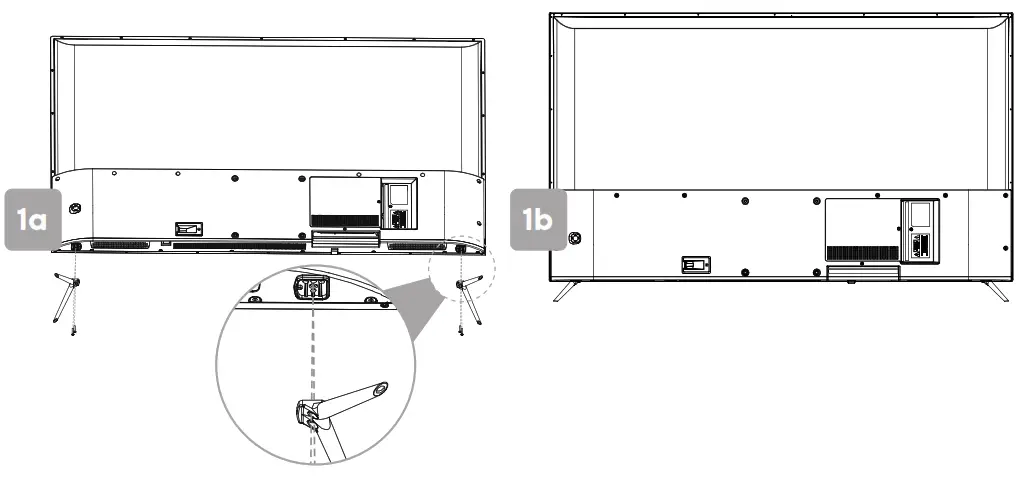 1a

1b