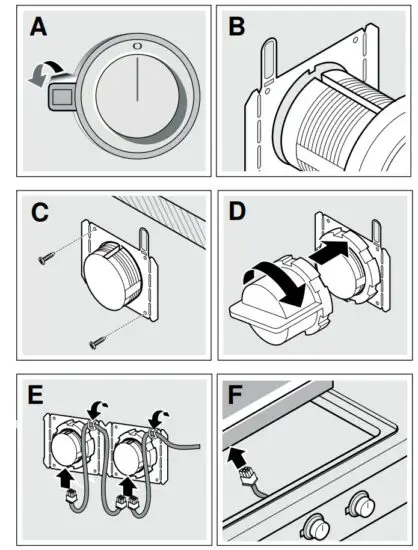 A

B

C

D

E

F