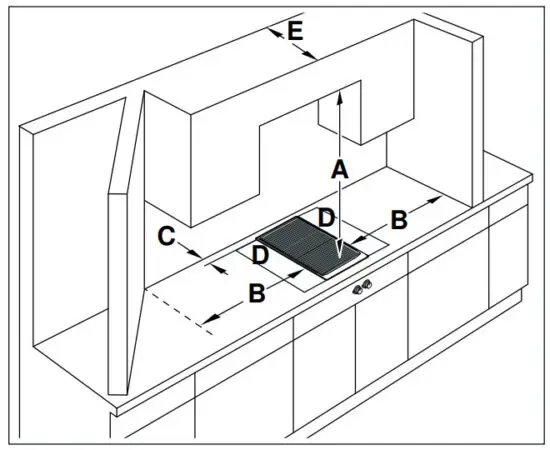 E
A
D
B
C
D
B