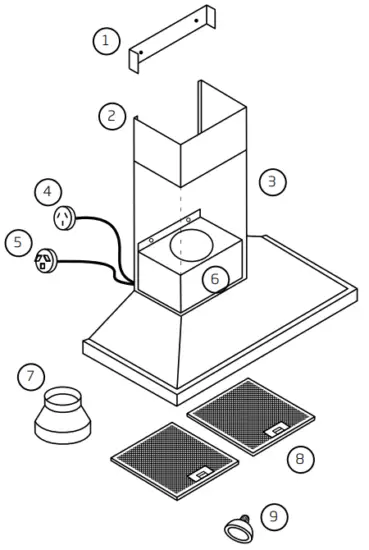 1
2
3
4
5
6
7
8
9