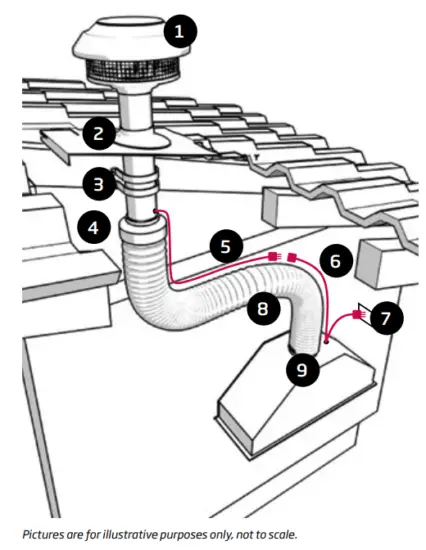 1
2
3
4
5
6
7
8
9

Pictures are for illustrative purposes only, not to scale.