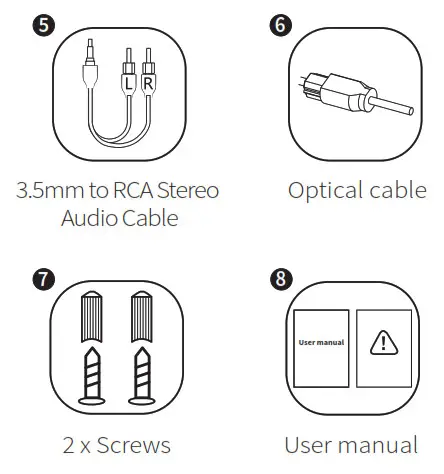 5

L R

3.5mm to RCA Stereo Audio Cable

6

Optical cable

7

2 x Screws

8

User manual

!

User manual