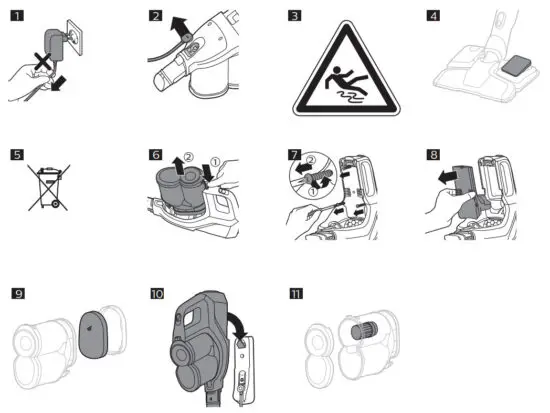 1

2

3

4

5

6
②
①

7
②
①

8

9

10

11