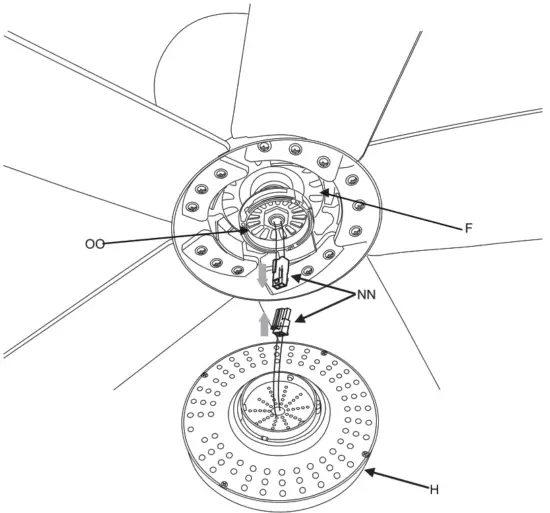 F
OO
NN
H