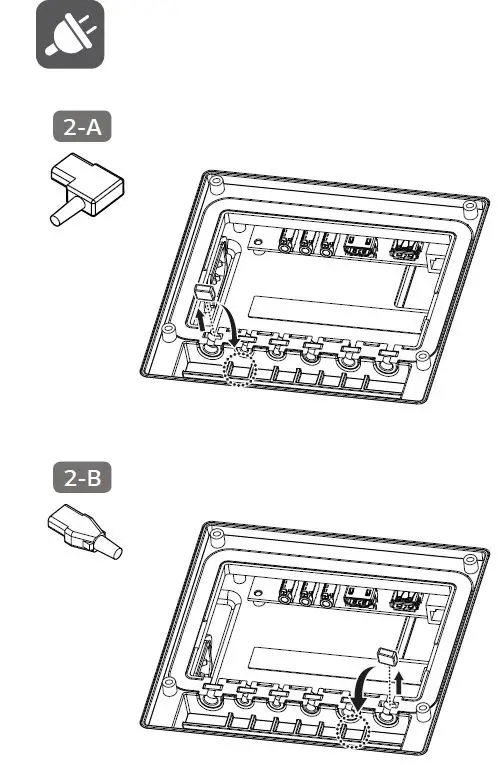 2-A

2-B