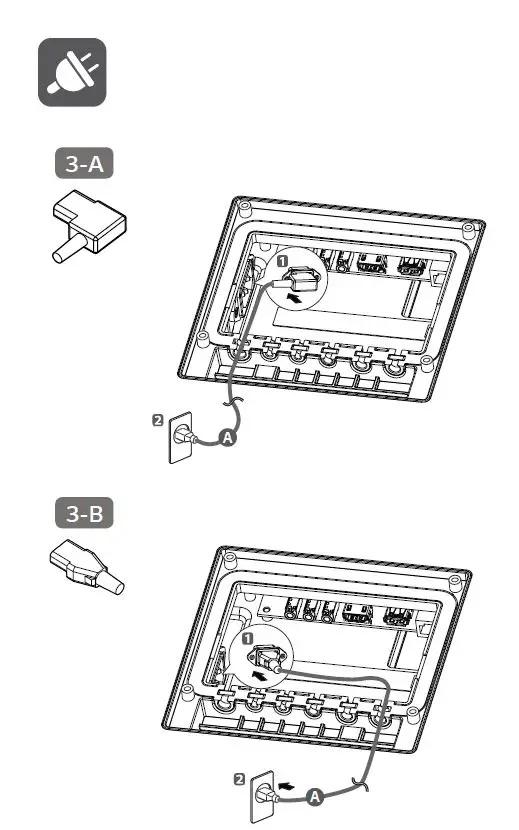 3-A

1

2

A

3-B

1

2

A