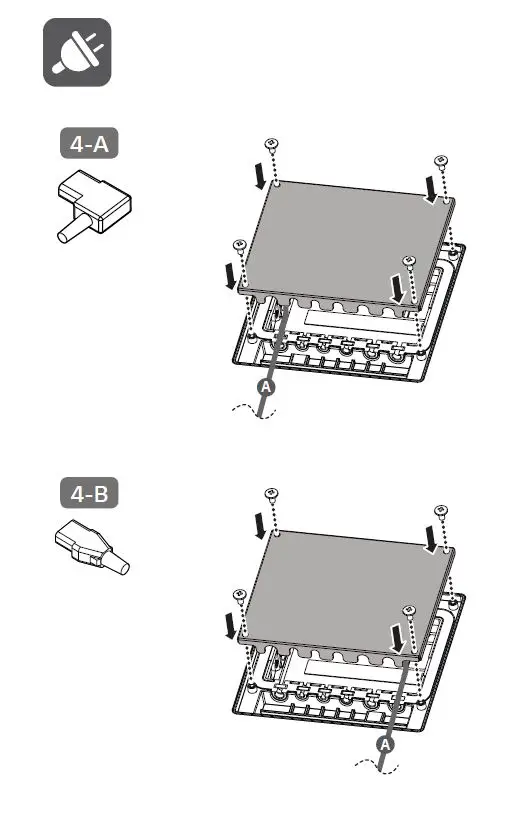 4-A

A

4-B

A