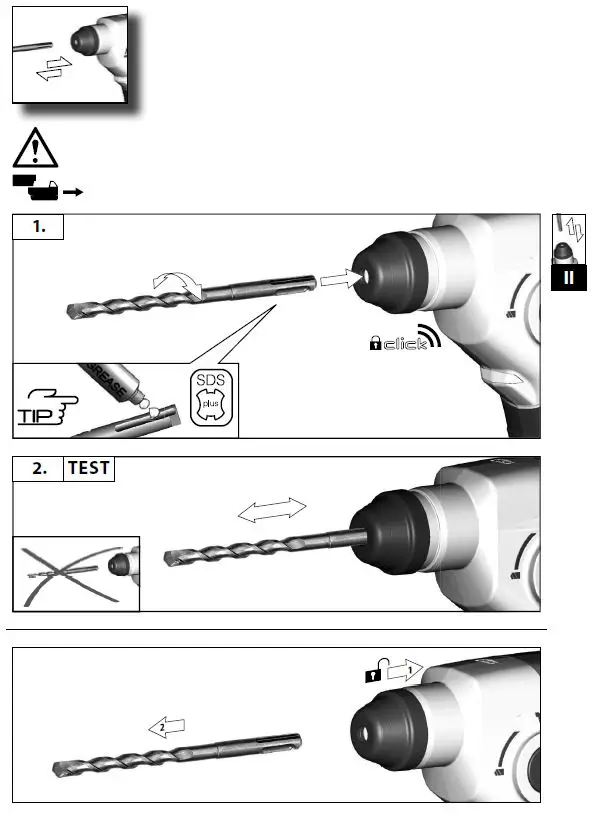 1.

click

GREASE

TIP

SDS plus

II

2. TEST

1

2