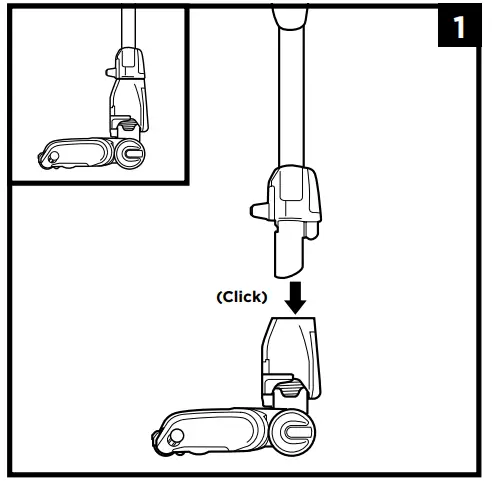 1

(Click)