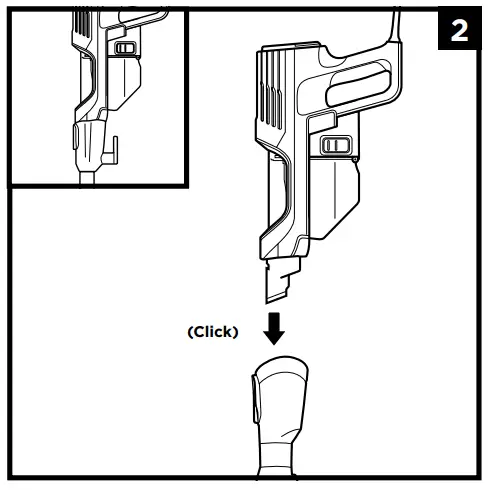 2

(Click)