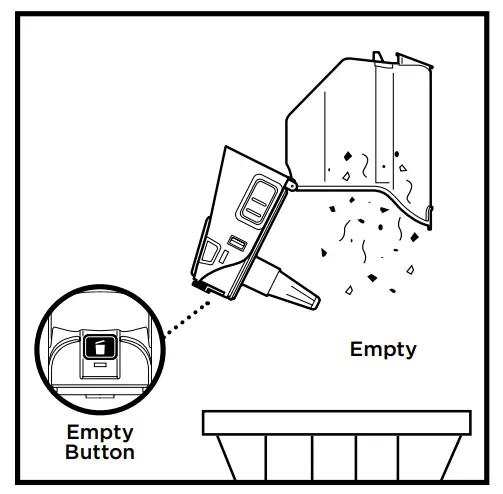 Empty

Empty Button