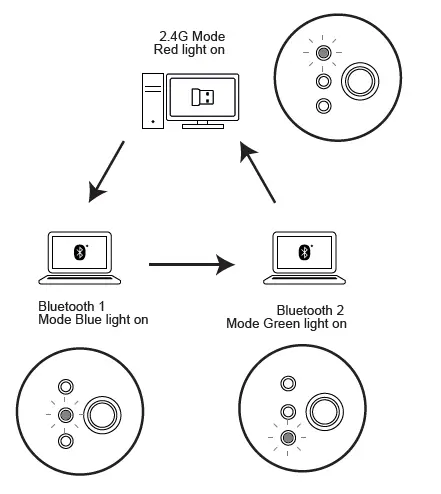 2.4G Mode
Red light on

Bluetooth 1
Mode Blue light on

Bluetooth 2
Mode Green light on