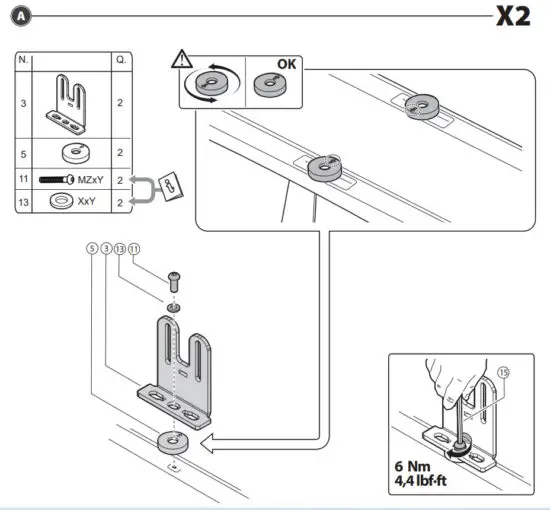 A

X2

| N. | | Q. |
|---|---|---|
| 3 | | 2 |
| 5 | | 2 |
| 11 | MZxY | 2 |
| 13 | XxY | 2 |

OK

5 3 13 11

15

6 Nm
4,4 lbf·ft