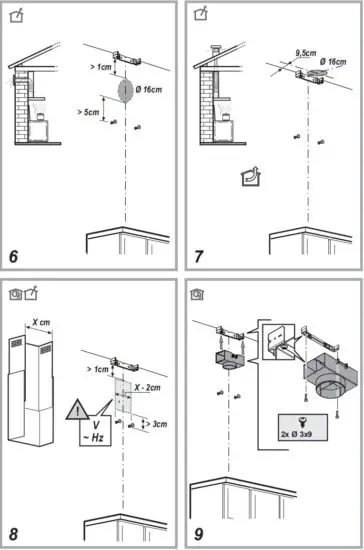 > 1cm
Ø 16cm
> 5cm
6

9,5cm
Ø 16cm
7

X cm
> 1cm
X - 2cm
V
~ Hz
> 3cm
8

2x Ø 3x9
9