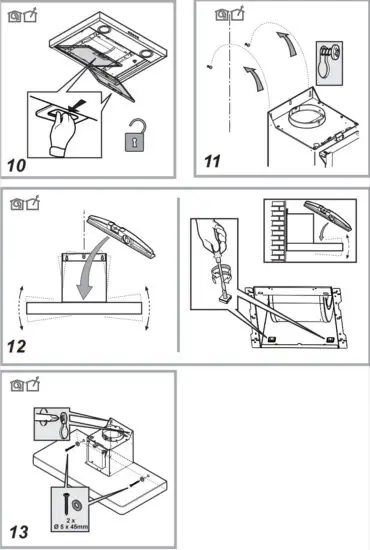 10

11

12

13

2 x
Ø 5 x 45mm