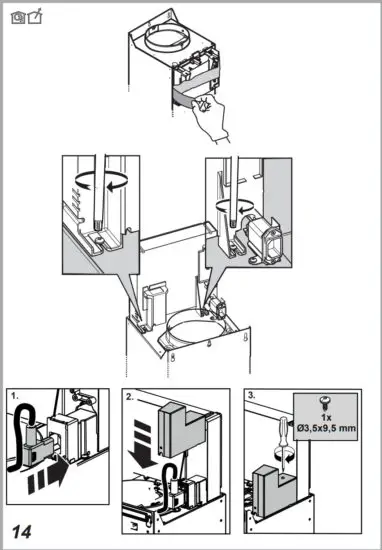 1.

2.

3.

1x
Ø3,5x9,5 mm

14