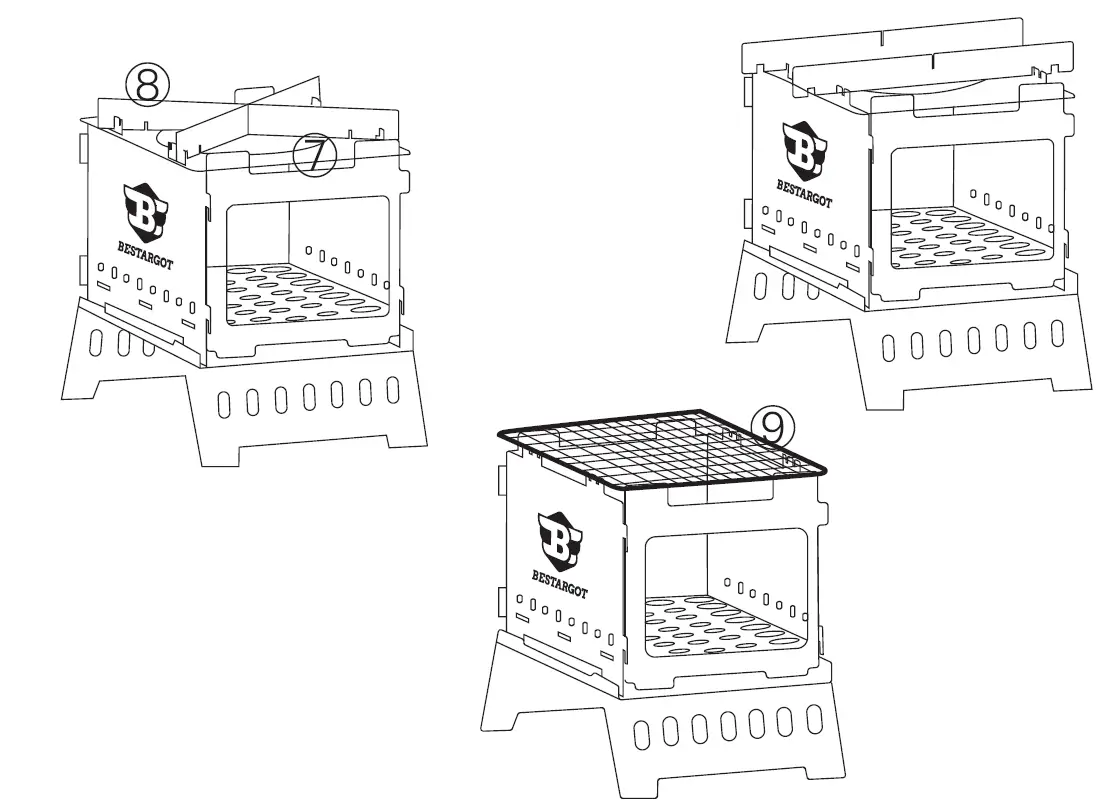 ⑧
⑦
B
BESTARGOT
B
BESTARGOT
⑨
B
BESTARGOT