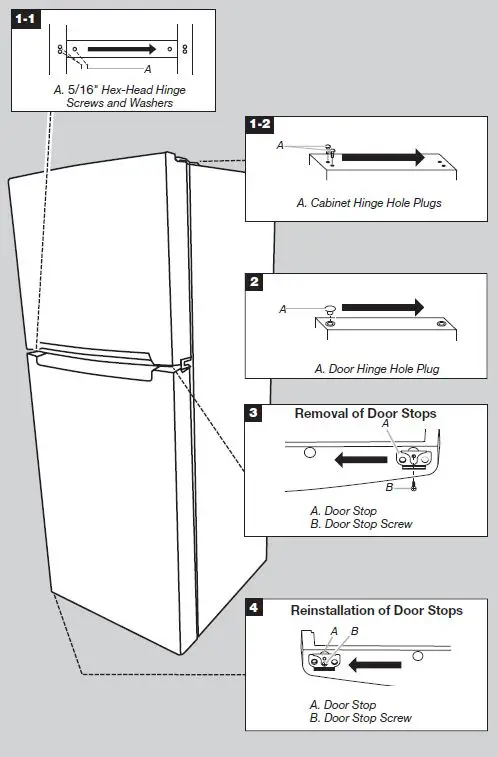 1-1

A

A. 5/16" Hex-Head Hinge Screws and Washers

1-2

A

A. Cabinet Hinge Hole Plugs

2

A

A. Door Hinge Hole Plug

3

Removal of Door Stops

A

B

A. Door Stop
B. Door Stop Screw

4

Reinstallation of Door Stops

A B

A. Door Stop
B. Door Stop Screw