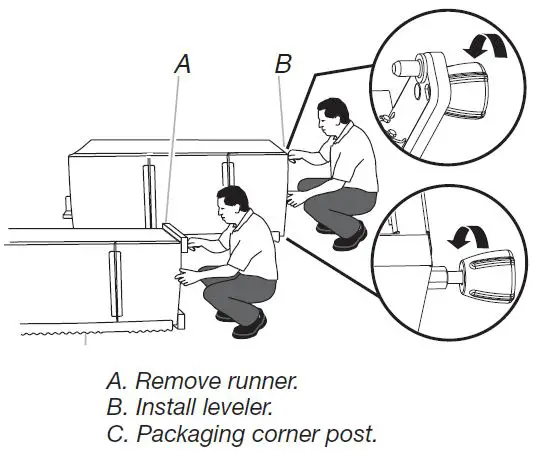 A
B

A. Remove runner.
B. Install leveler.
C. Packaging corner post.