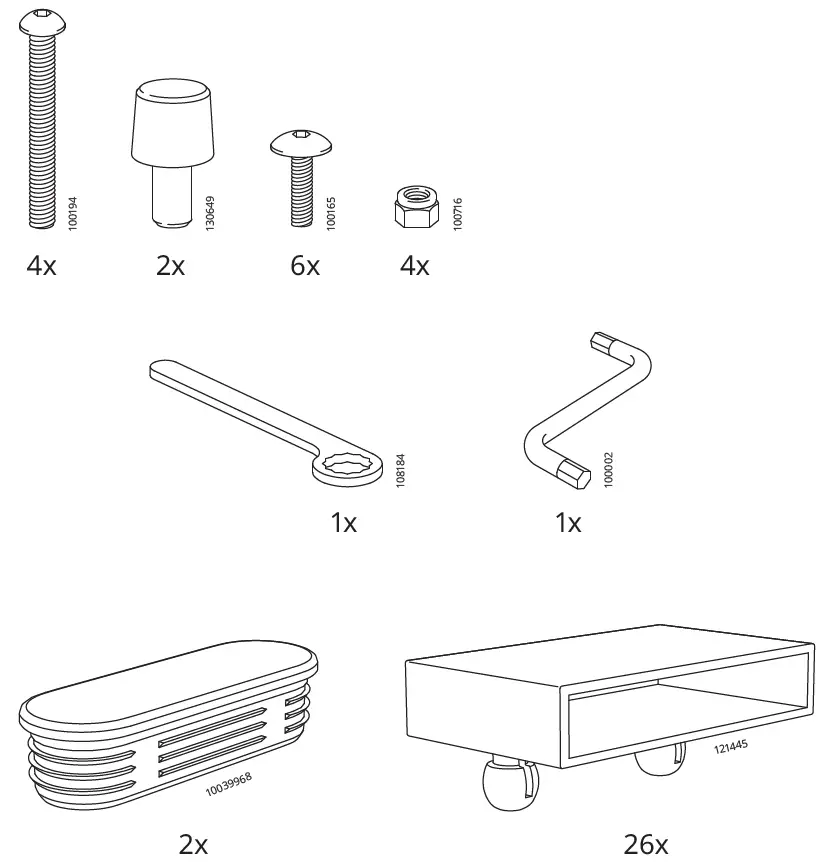 100194
4x

130649
2x

100165
6x

100716
4x

108184
1x

100002
1x

10039968
2x

121445
26x