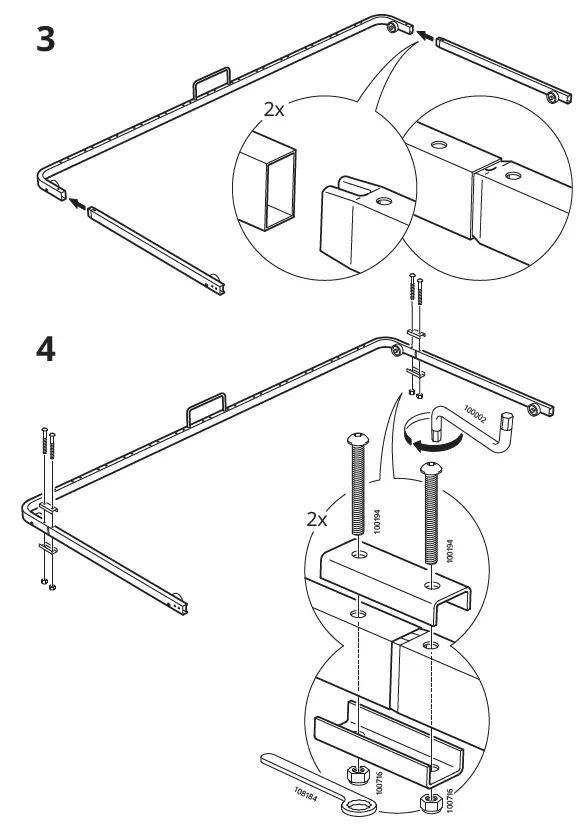 3

2x

4

100002

2x

100194

100194

108184

100716

100716