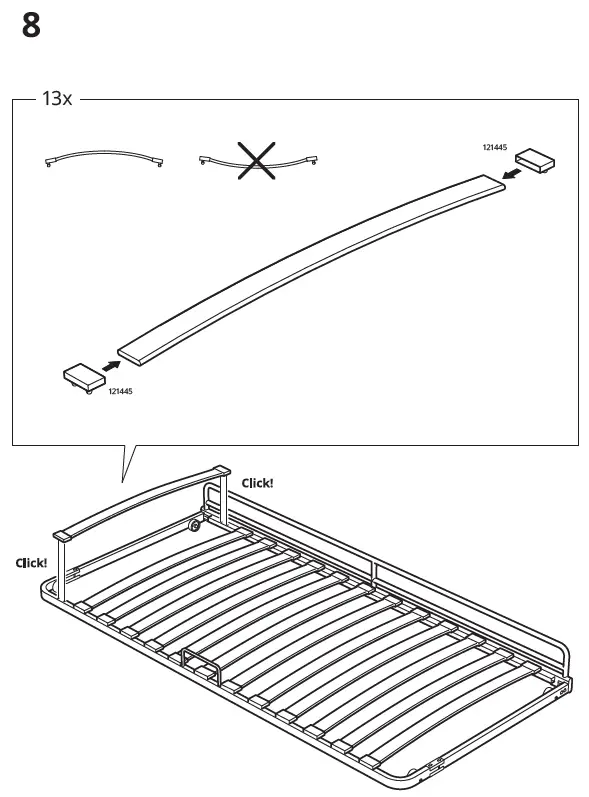 8

13x

121445

121445

Click!

Click!