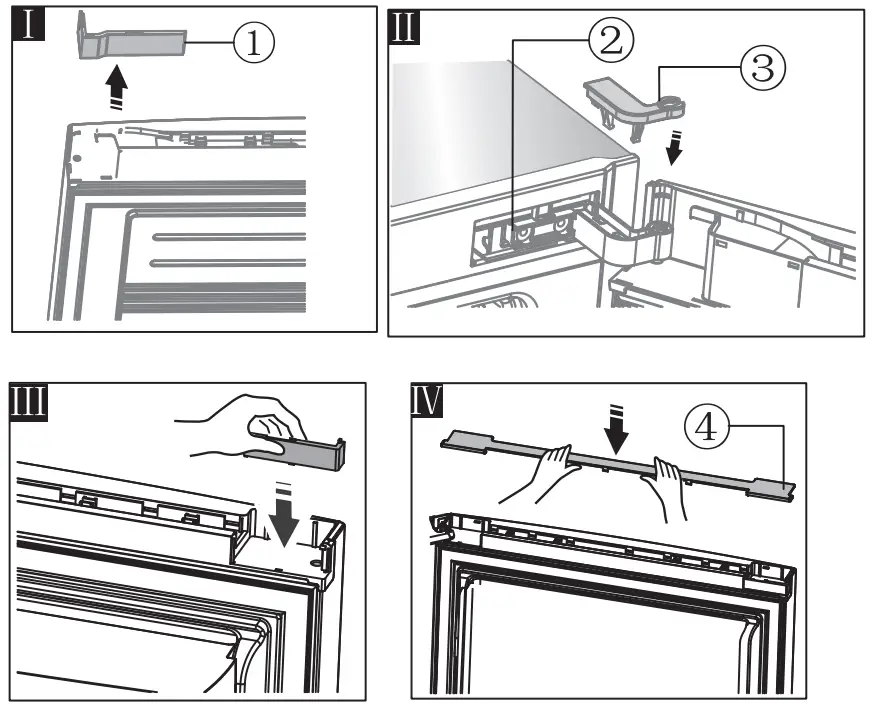 I
①
II
②
③
III
IV
④