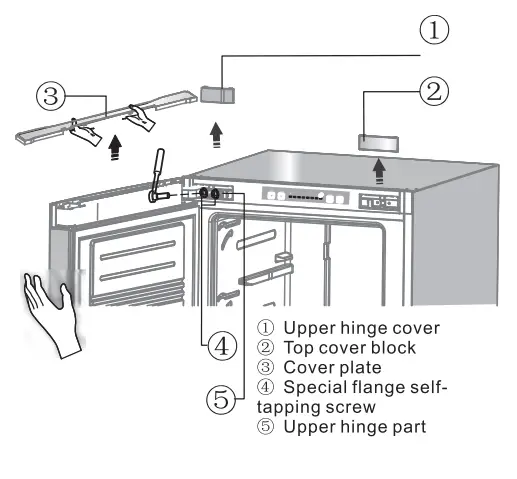 ①
③
②
④
⑤

① Upper hinge cover
② Top cover block
③ Cover plate
④ Special flange self-tapping screw
⑤ Upper hinge part