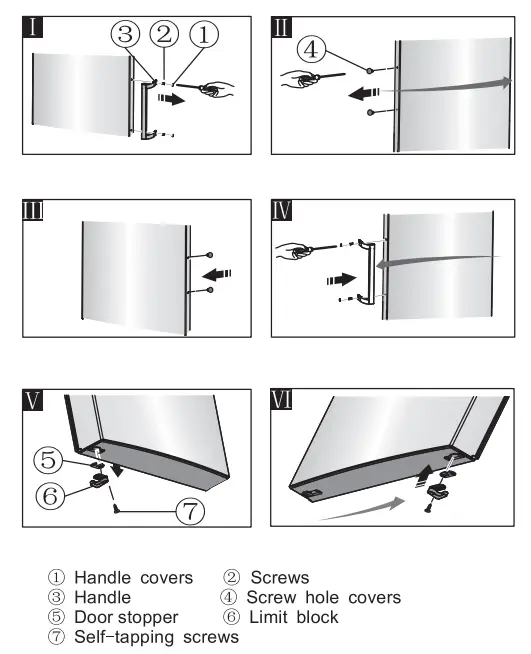 I
③ ② ①

II
④

III

IV

V
⑤
⑥
⑦

VI

① Handle covers ② Screws
③ Handle ④ Screw hole covers
⑤ Door stopper ⑥ Limit block
⑦ Self-tapping screws