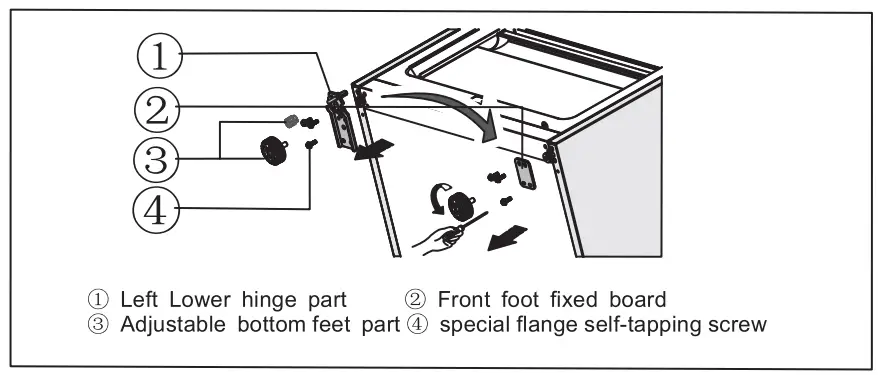 ①
②
③
④

① Left Lower hinge part ② Front foot fixed board
③ Adjustable bottom feet part ④ special flange self-tapping screw