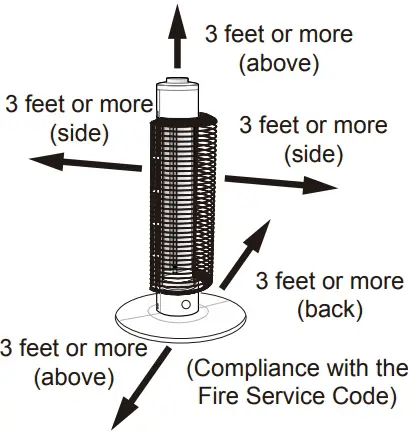 3 feet or more (above)

3 feet or more (side)

3 feet or more (side)

3 feet or more (back)

3 feet or more (above)

(Compliance with the Fire Service Code)