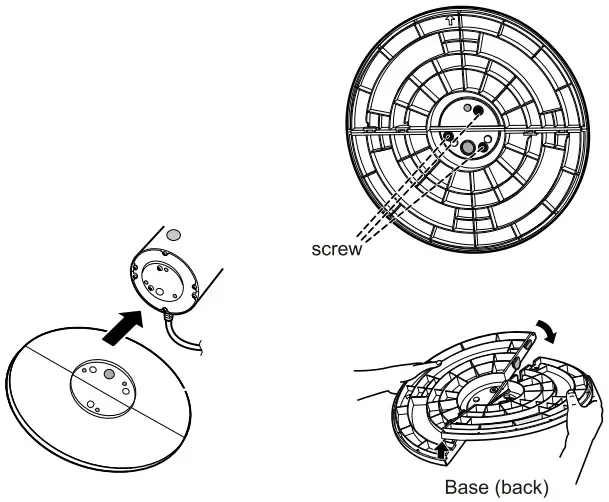 screw

Base (back)