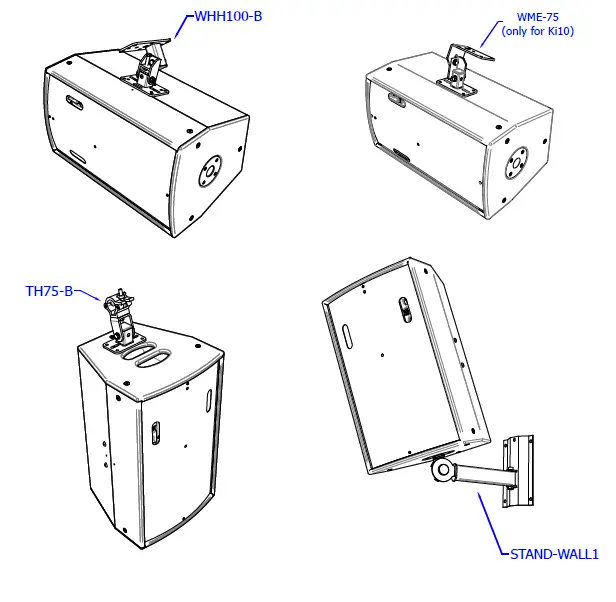 WHH100-B

WME-75
(only for Ki10)

TH75-B

STAND-WALL1