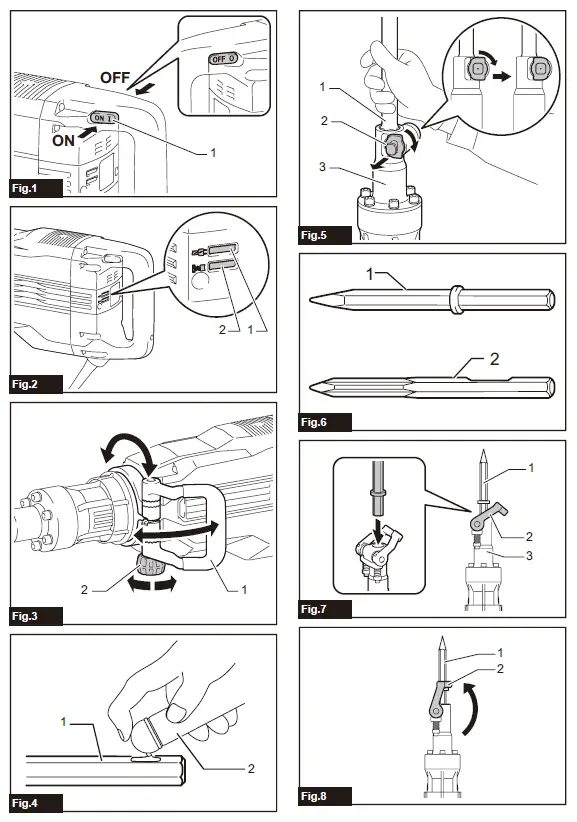 OFF
OFF O
ON I
ON
1
Fig.1

2
1
Fig.2

2
1
Fig.3

1
2
Fig.4

1
2
3
Fig.5

1
2
Fig.6

1
2
3
Fig.7

1
2
Fig.8