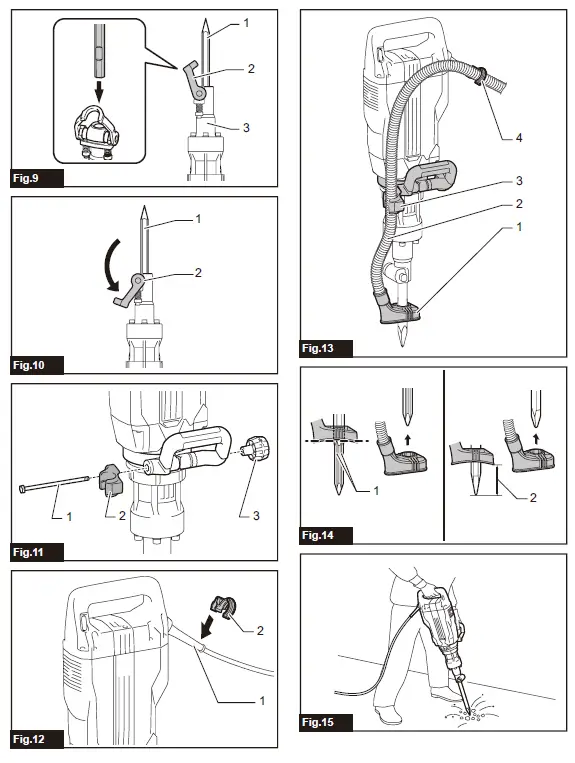 1
2
3
Fig.9

1
2
Fig.10

1
2
3
Fig.11

2
1
Fig.12

4
3
2
1
Fig.13

1
2
Fig.14

Fig.15