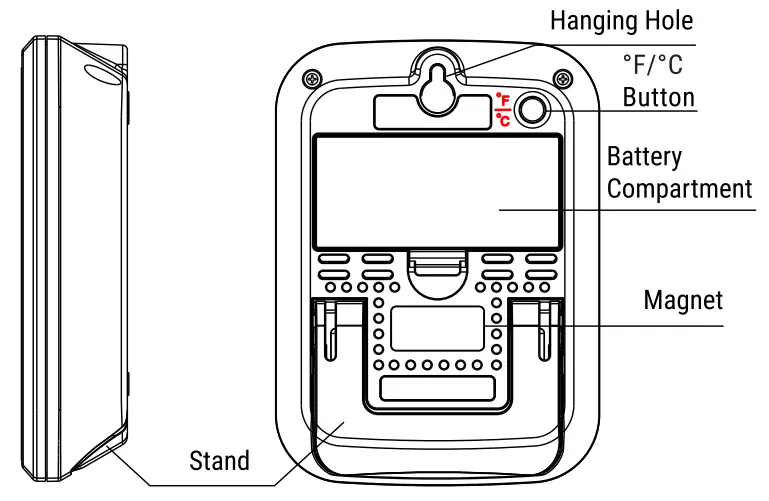 Hanging Hole

°F/°C
Button

°F
°C

Battery
Compartment

Magnet

Stand