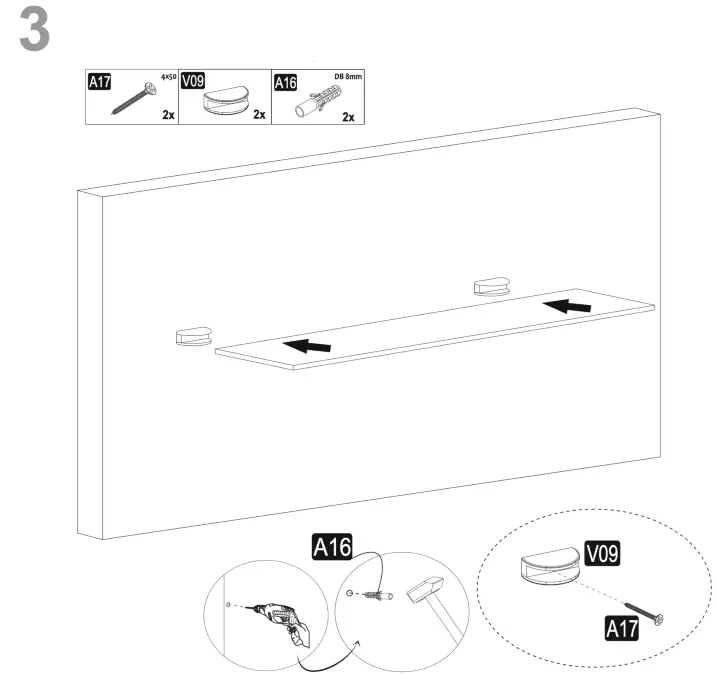 3

A17 4x50 2x
V09 2x
A16 DB 8mm 2x

A16

V09

A17