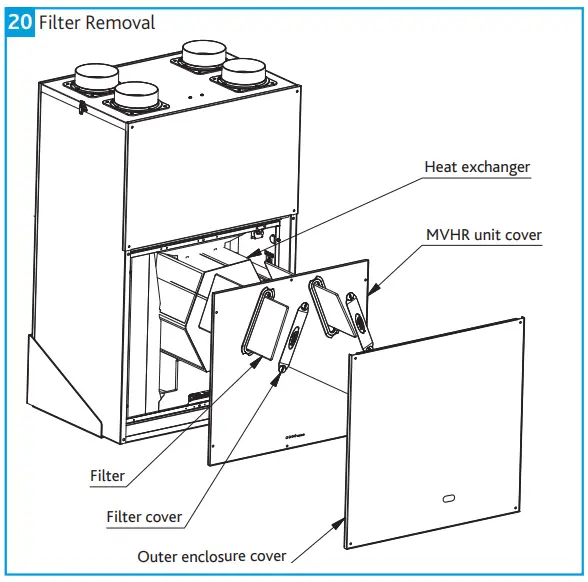 20 Filter Removal

Heat exchanger

MVHR unit cover

Filter

Filter cover

Outer enclosure cover