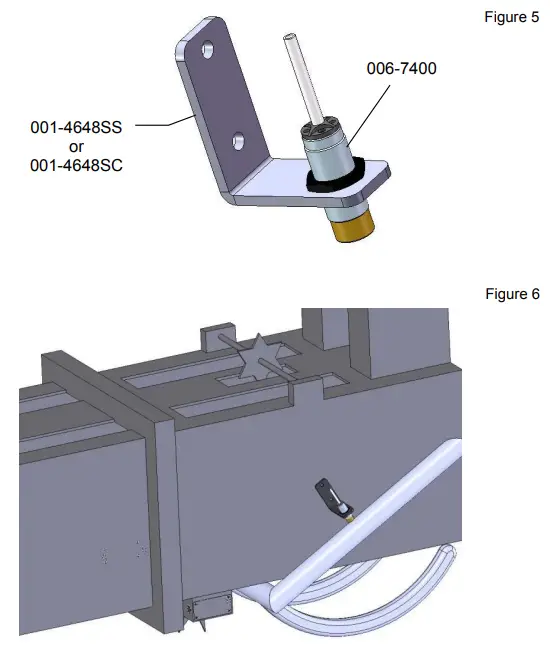 Figure 5

006-7400

001-4648SS
or
001-4648SC

Figure 6