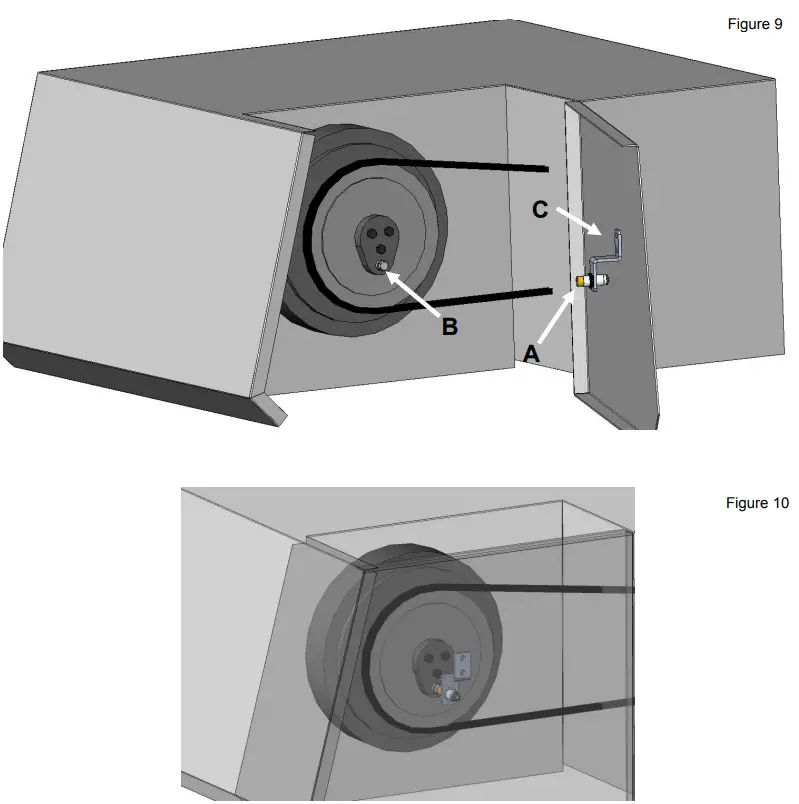 Figure 9

C

B

A

Figure 10