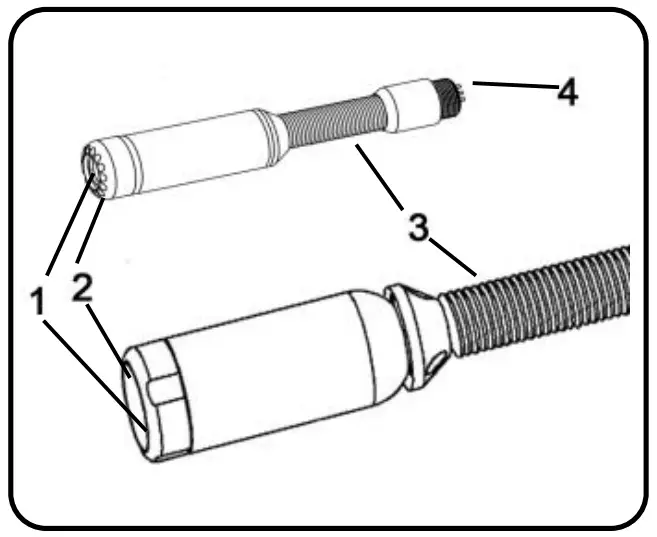 4
3
1
2