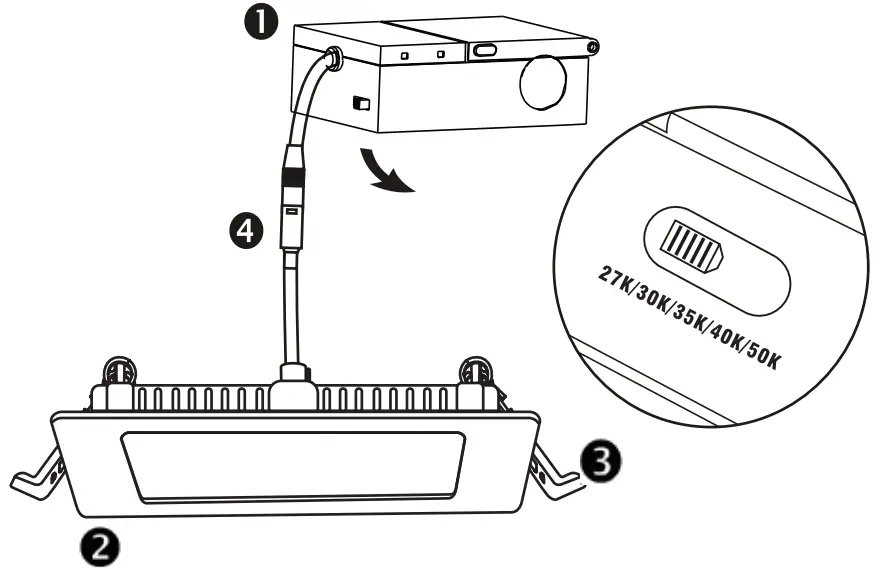 1
4
27K/30K/35K/40K/50K
3
2