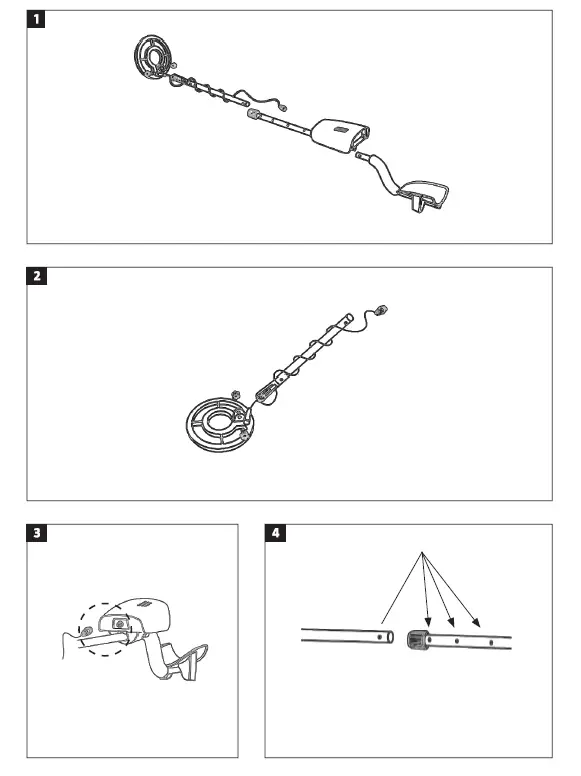 1

2

3

4