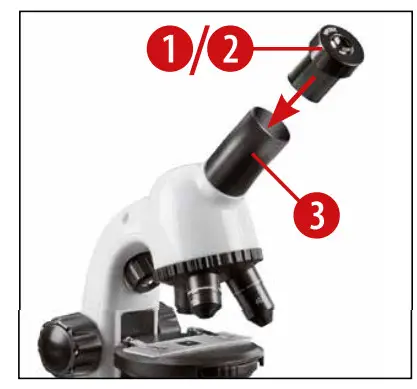 1/2

3