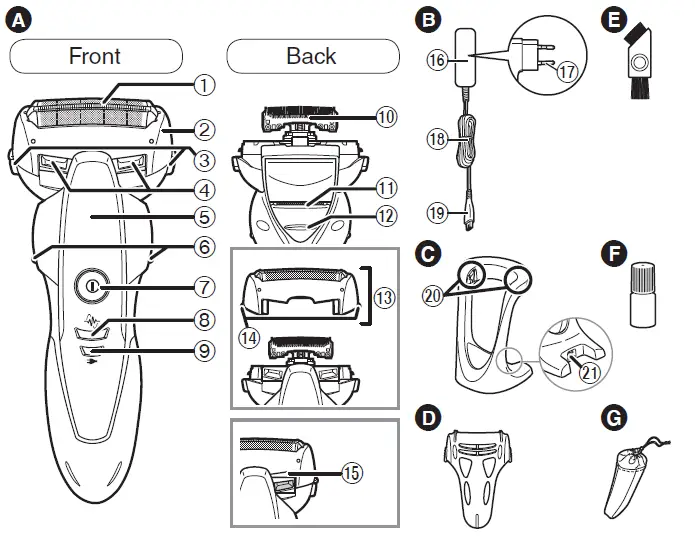 A
Front
Back
1
2
3
4
5
6
7
8
9
10
11
12
13
14
15
B
16
17
18
19
C
20
21
D
E
F
G