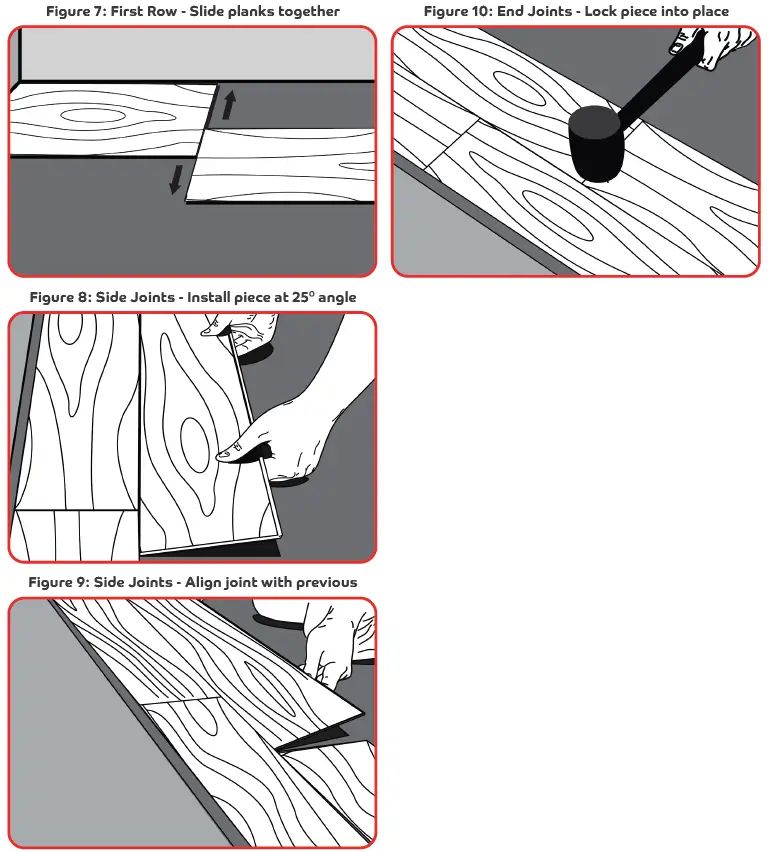 Figure 7: First Row - Slide planks together

Figure 8: Side Joints - Install piece at 25° angle

Figure 9: Side Joints - Align joint with previous

Figure 10: End Joints - Lock piece into place